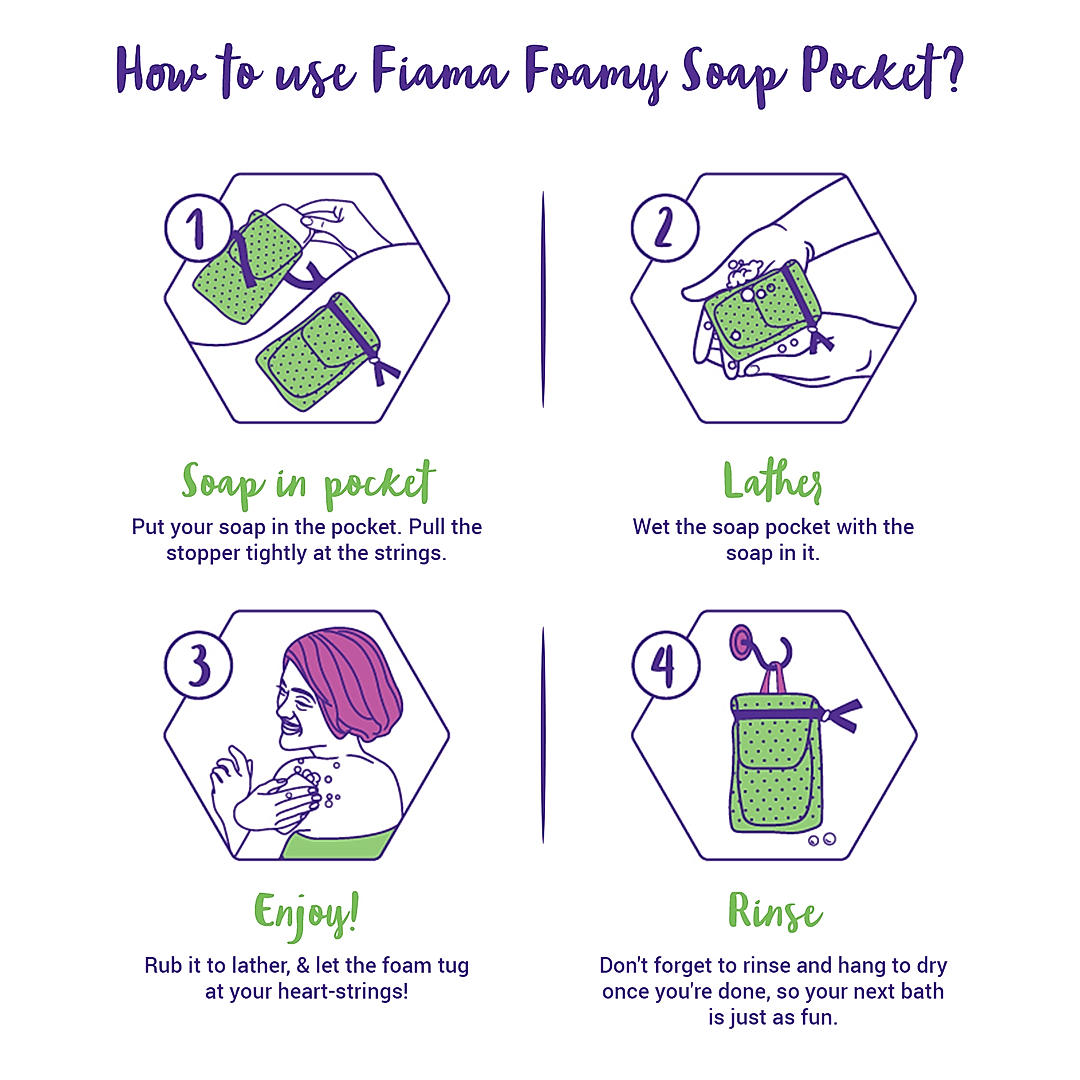 How to use Fiama Foamy Soap Pocket?

1

Soap in pocket

Put your soap in the pocket. Pull the stopper tightly at the strings.

2

Lather

Wet the soap pocket with the soap in it.

3

Enjoy!

Rub it to lather, & let the foam tug at your heart-strings!

4

Rinse

Don't forget to rinse and hang to dry once you're done, so your next bath is just as fun.